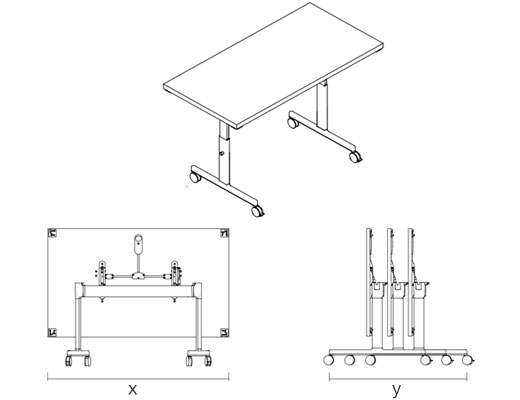 x

y